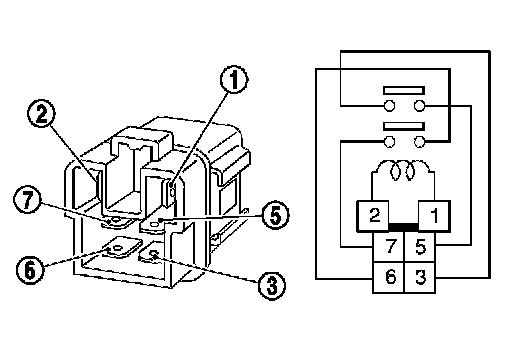 1
2
7
5
6
3

2 1
7 5
6 3