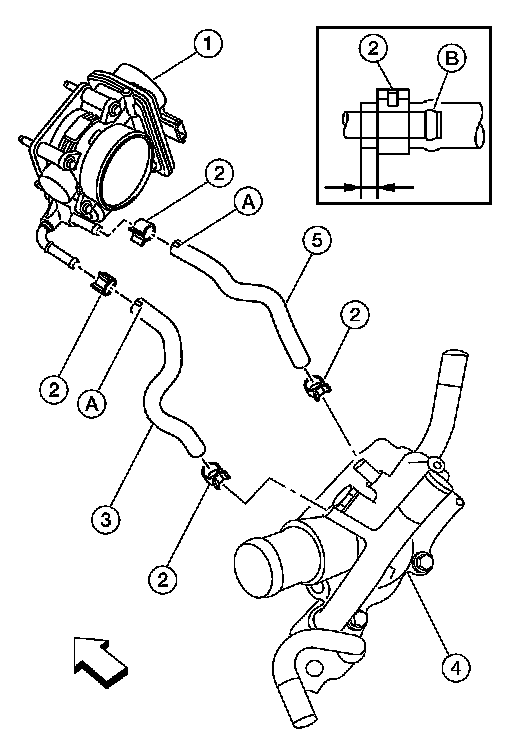 1

2

B

2

A

5

2

2

A

3

2

4