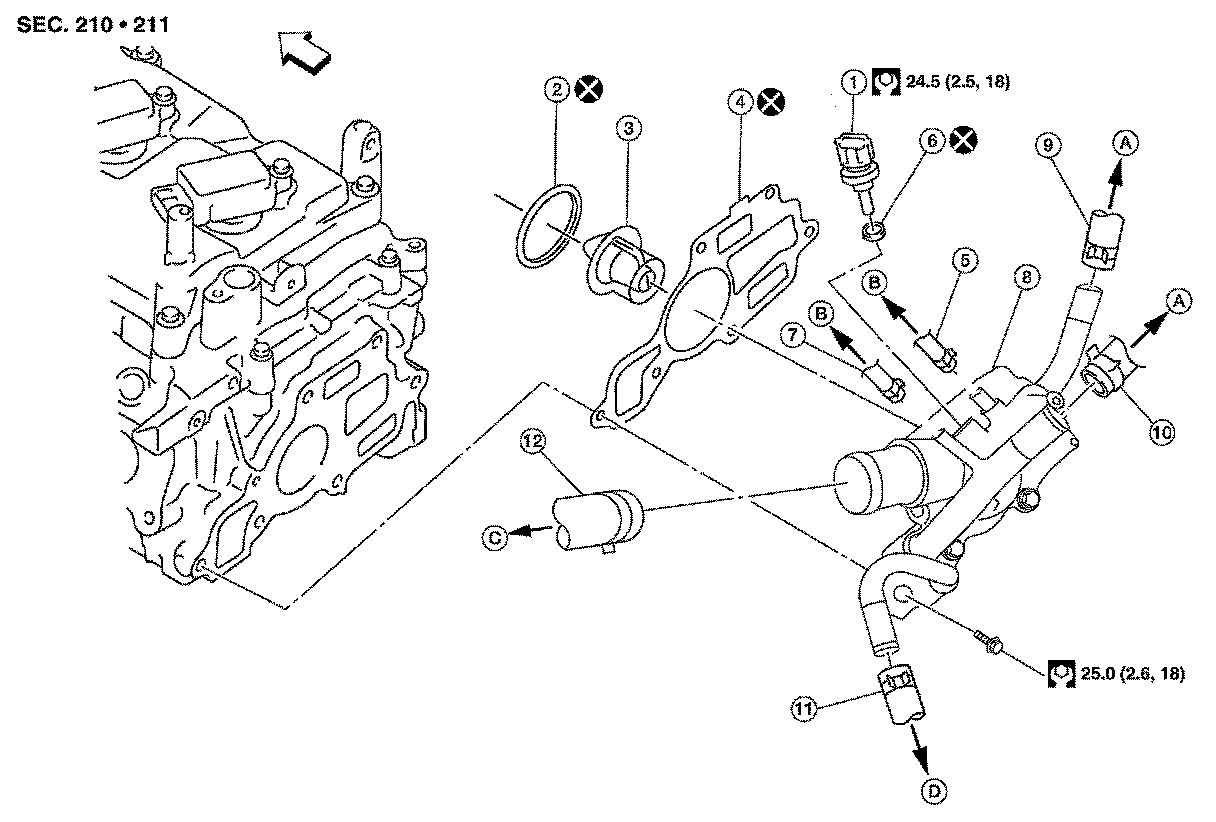 SEC. 210 • 211

2
3
4
1 24.5 (2.5, 18)
6
9
A
B
5
8
A
B
7
10
12
C
25.0 (2.6, 18)
11
D