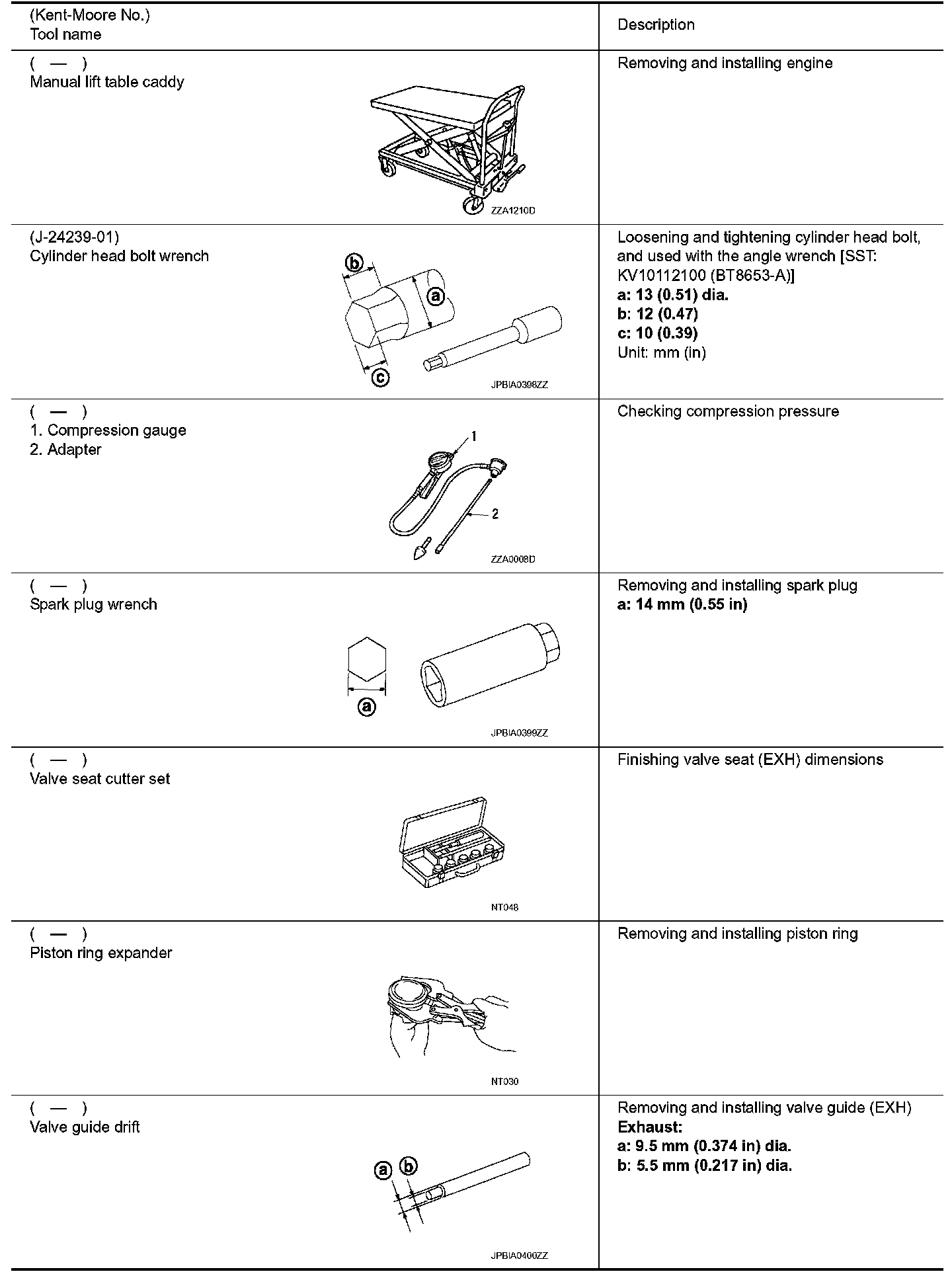 | (Kent-Moore No.) Tool name | Description |
|---|---|
| ( — ) Manual lift table caddy ZZA1210D | Removing and installing engine |
| (J-24239-01) Cylinder head bolt wrench b a c JPBIA0398ZZ | Loosening and tightening cylinder head bolt, and used with the angle wrench [SST: KV10112100 (BT8653-A)] **a: 13 (0.51) dia.** **b: 12 (0.47)** **c: 10 (0.39)** Unit: mm (in) |
| ( — ) 1. Compression gauge 2. Adapter 1 2 ZZA0008D | Checking compression pressure |
| ( — ) Spark plug wrench a JPBIA0399ZZ | Removing and installing spark plug **a: 14 mm (0.55 in)** |
| ( — ) Valve seat cutter set NT048 | Finishing valve seat (EXH) dimensions |
| ( — ) Piston ring expander NT030 | Removing and installing piston ring |
| ( — ) Valve guide drift a b JPBIA0400ZZ | Removing and installing valve guide (EXH) **Exhaust:** **a: 9.5 mm (0.374 in) dia.** **b: 5.5 mm (0.217 in) dia.** |