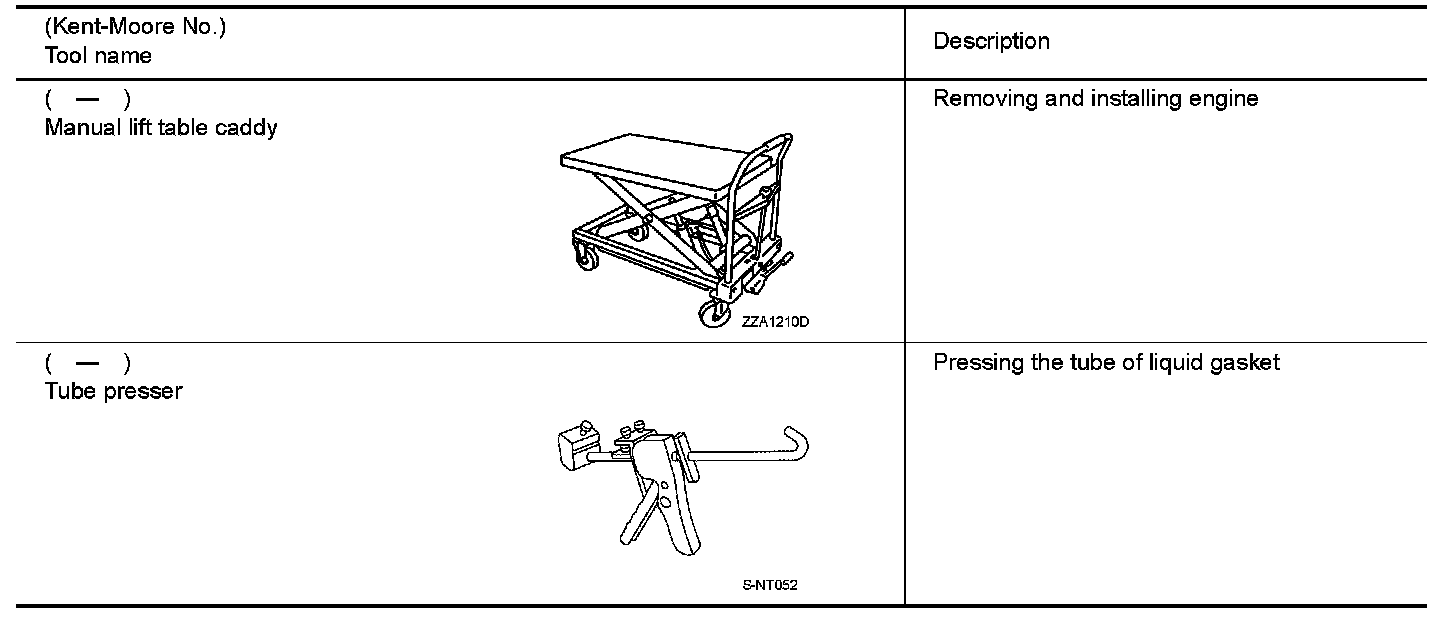 | (Kent-Moore No.) Tool name | Description |
|---|---|
| ( — ) Manual lift table caddy ZZA1210D | Removing and installing engine |
| ( — ) Tube presser S-NT052 | Pressing the tube of liquid gasket |