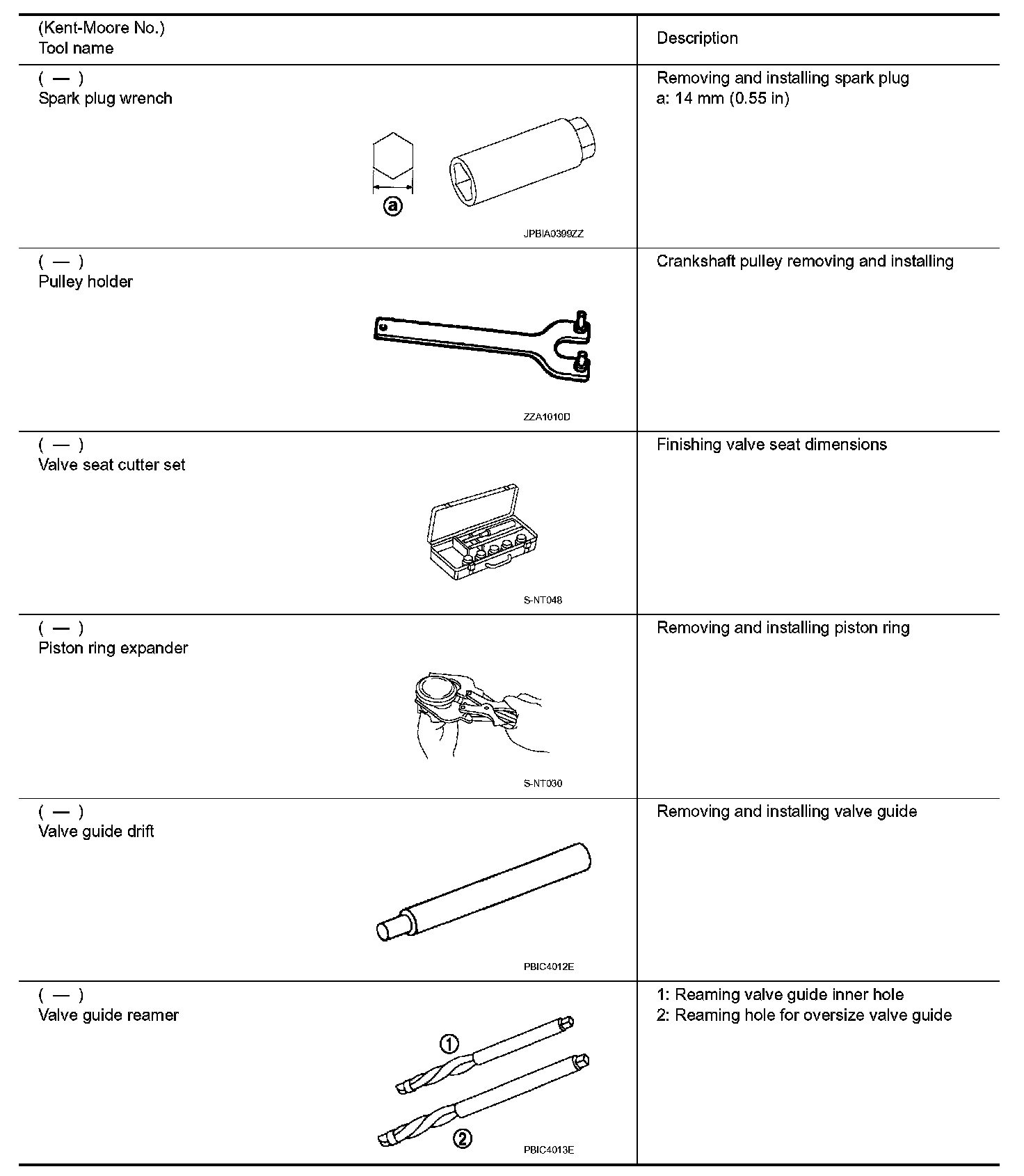 | (Kent-Moore No.) Tool name | Description |
|---|---|
| ( — ) Spark plug wrench ⓐ JPBIA0399ZZ | Removing and installing spark plug a: 14 mm (0.55 in) |
| ( — ) Pulley holder ZZA1010D | Crankshaft pulley removing and installing |
| ( — ) Valve seat cutter set S-NT048 | Finishing valve seat dimensions |
| ( — ) Piston ring expander S-NT030 | Removing and installing piston ring |
| ( — ) Valve guide drift PBIC4012E | Removing and installing valve guide |
| ( — ) Valve guide reamer ① ② PBIC4013E | 1: Reaming valve guide inner hole 2: Reaming hole for oversize valve guide |