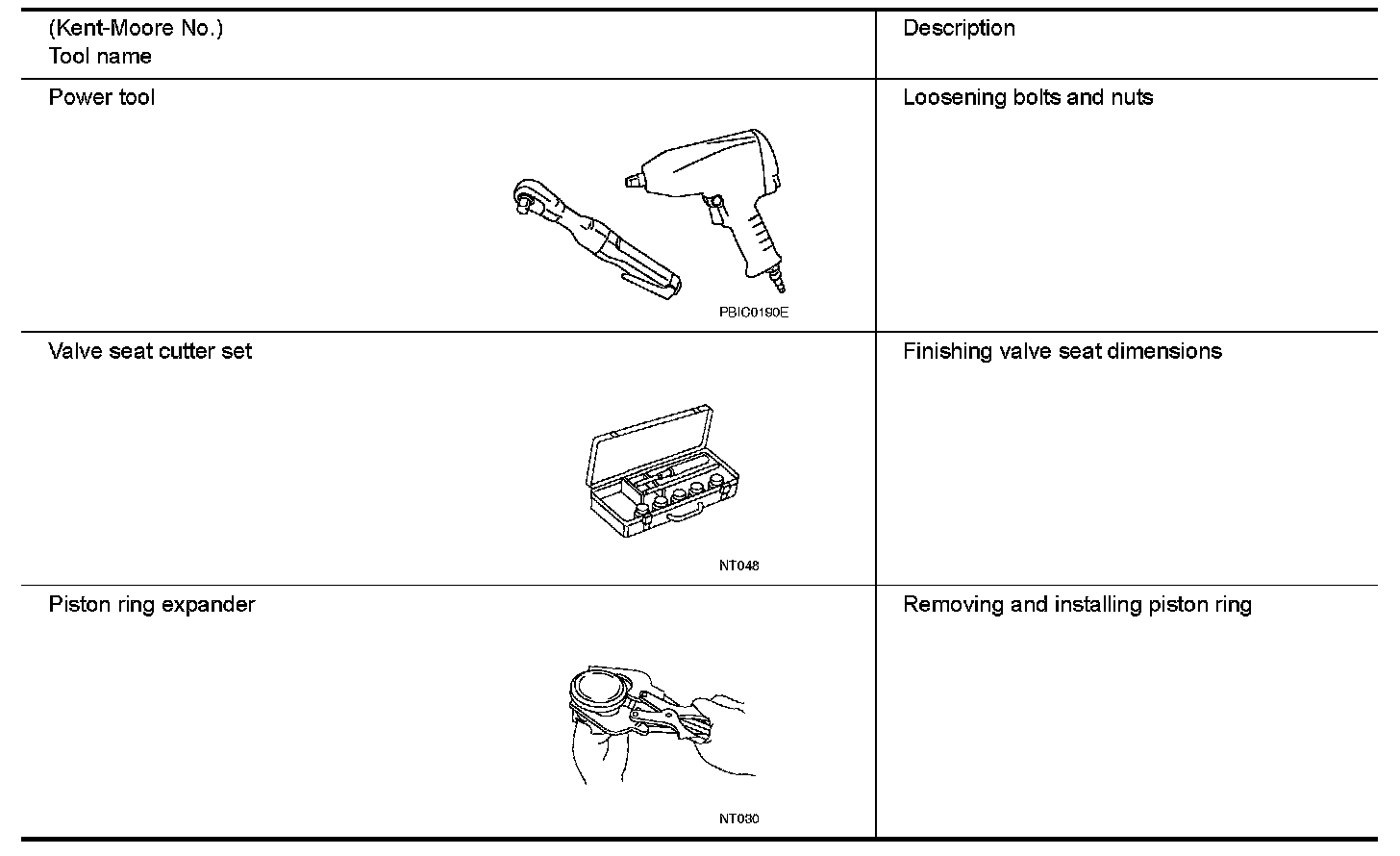 | (Kent-Moore No.) Tool name | Description |
|---|---|
| Power tool PBIC0190E | Loosening bolts and nuts |
| Valve seat cutter set NT048 | Finishing valve seat dimensions |
| Piston ring expander NT030 | Removing and installing piston ring |