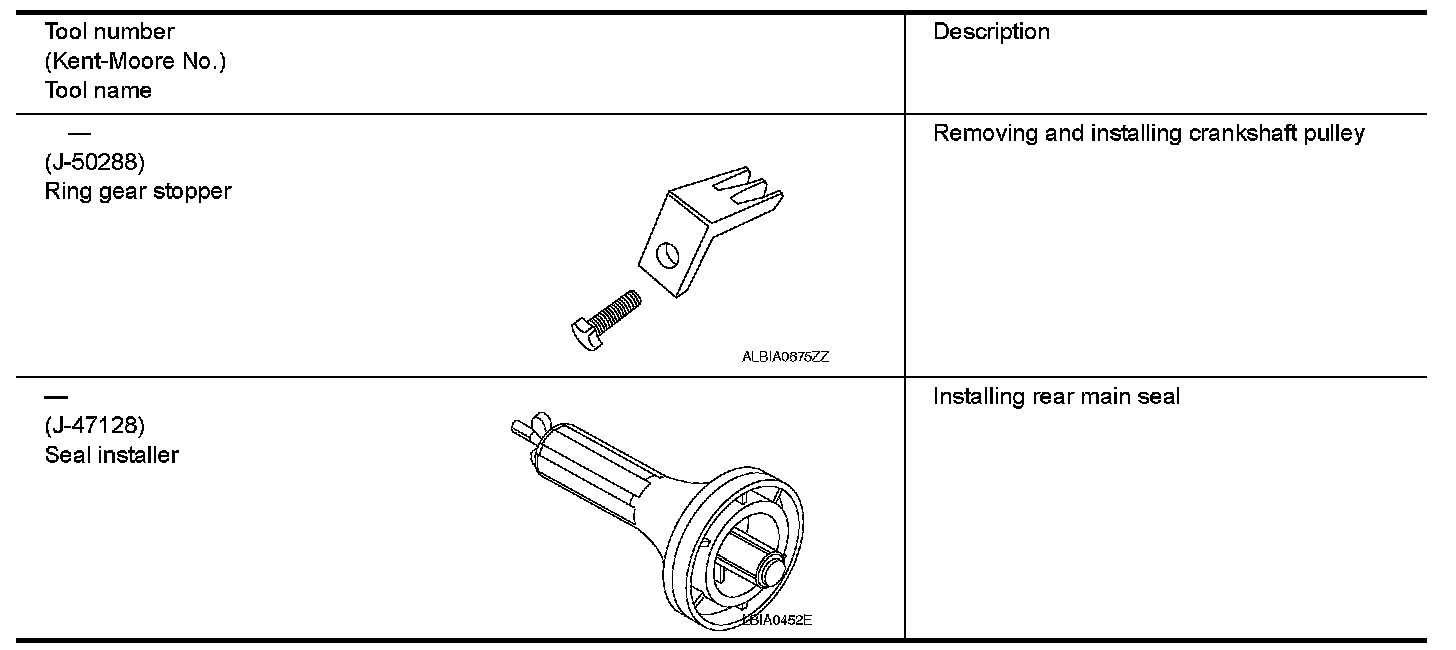 | Tool number (Kent-Moore No.) Tool name | Description |
|---|---|
| — (J-50288) Ring gear stopper ALBIA0675ZZ | Removing and installing crankshaft pulley |
| — (J-47128) Seal installer LBIA0452E | Installing rear main seal |