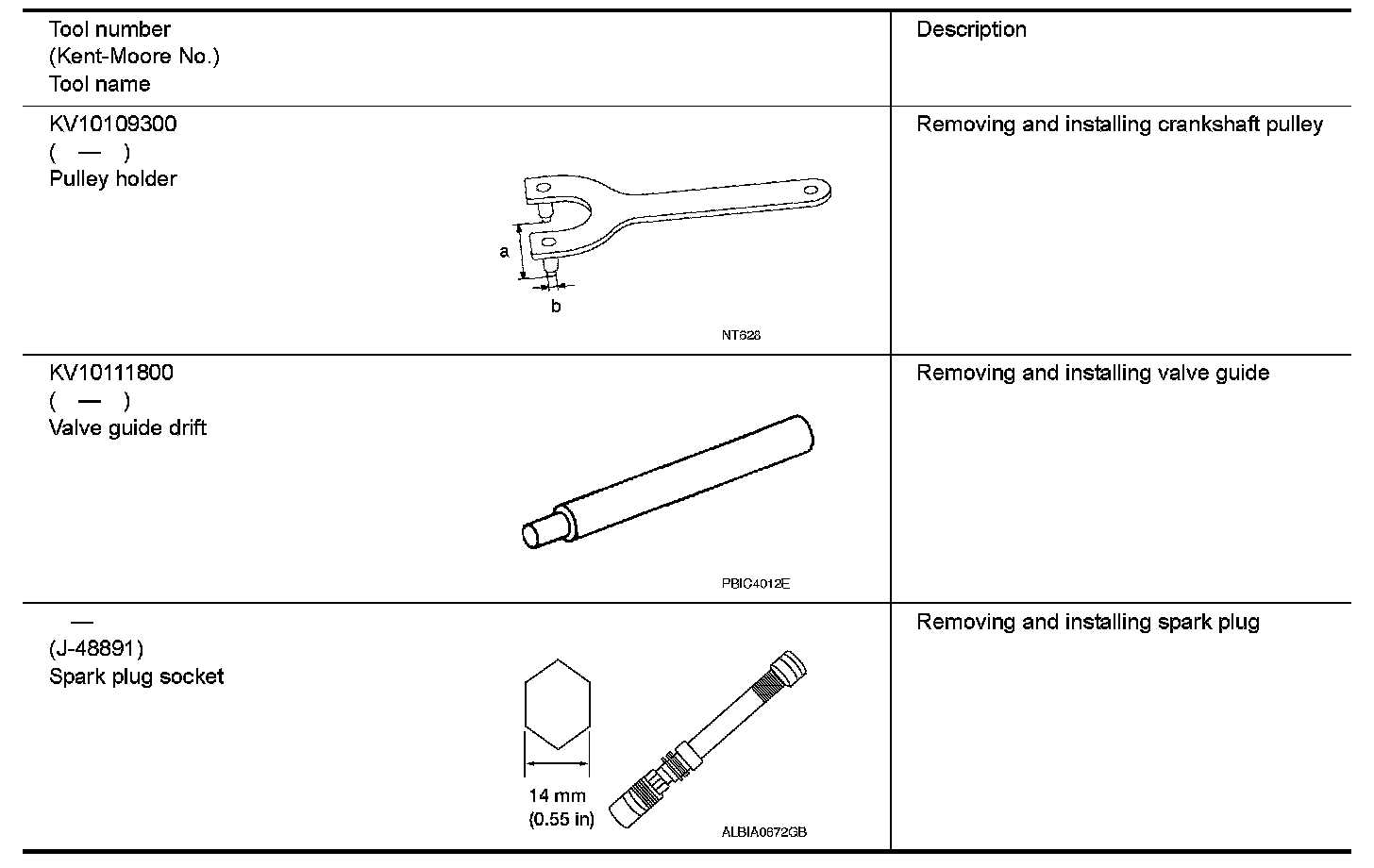 | Tool number (Kent-Moore No.) Tool name | Description |
|---|---|
| KV10109300 ( — ) Pulley holder a b NT628 | Removing and installing crankshaft pulley |
| KV10111800 ( — ) Valve guide drift PBIC4012E | Removing and installing valve guide |
| — (J-48891) Spark plug socket 14 mm (0.55 in) ALBIA0672GB | Removing and installing spark plug |