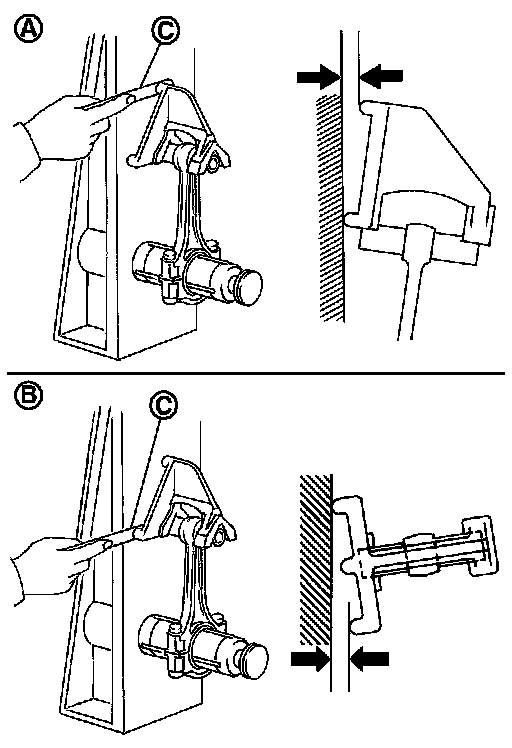 A
C
B
C