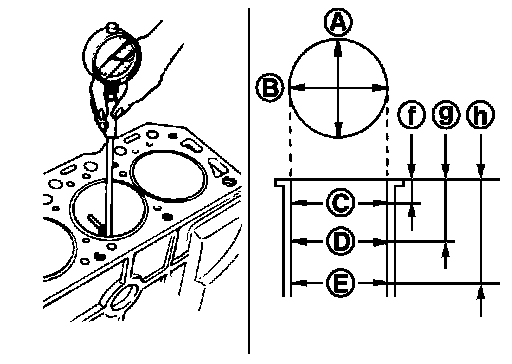 A
B
f
g
h
C
D
E