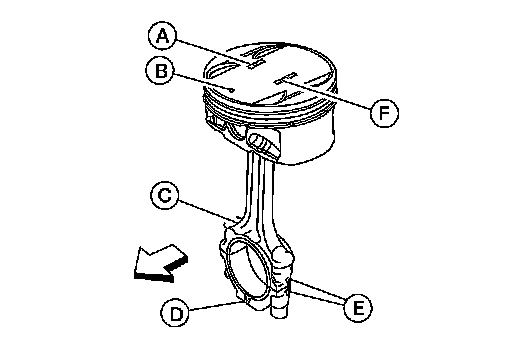 A
B
F
C
D
E