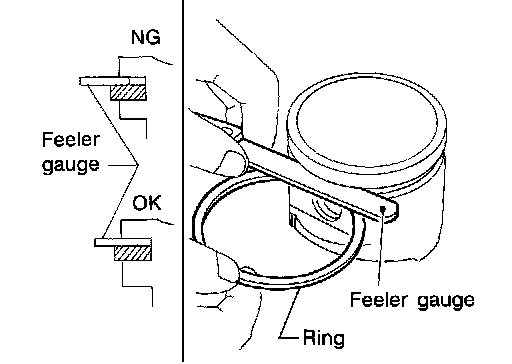 NG

Feeler gauge

OK

Feeler gauge

Ring