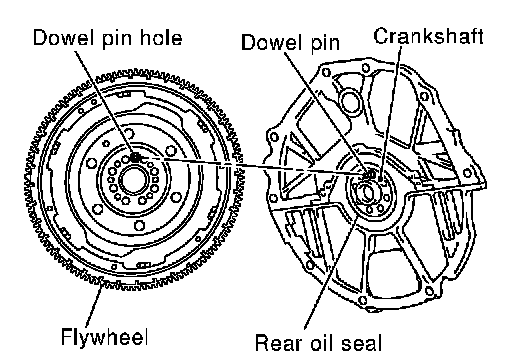 Dowel pin hole
Dowel pin
Crankshaft
Flywheel
Rear oil seal