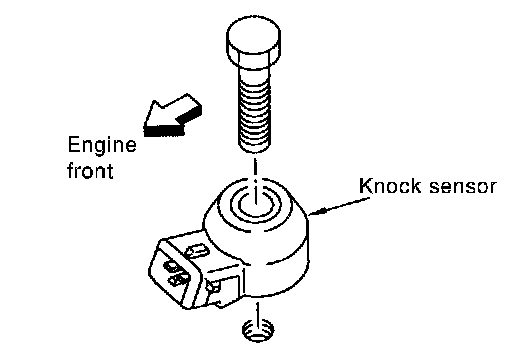 Engine front

Knock sensor