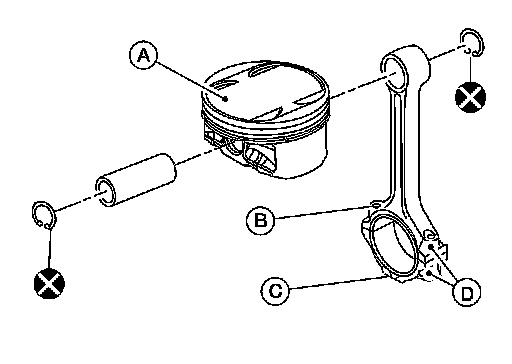 A
B
C
D