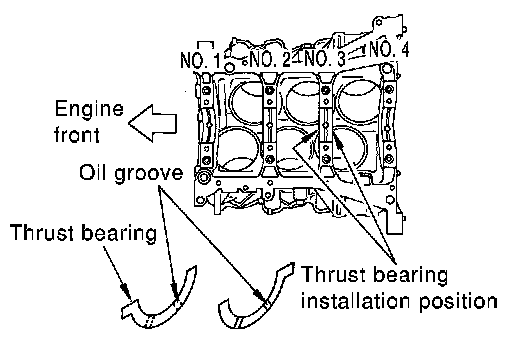 NO. 1
NO. 2
NO. 3
NO. 4
Engine front
Oil groove
Thrust bearing
Thrust bearing installation position