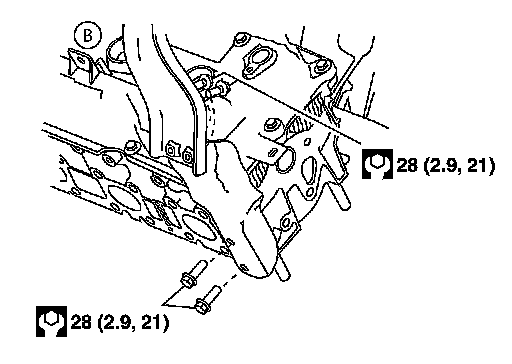 B

28 (2.9, 21)

28 (2.9, 21)