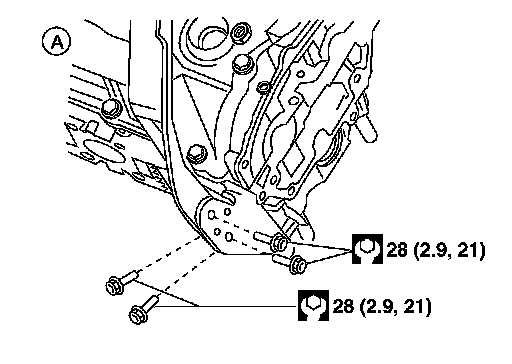 A

28 (2.9, 21)

28 (2.9, 21)