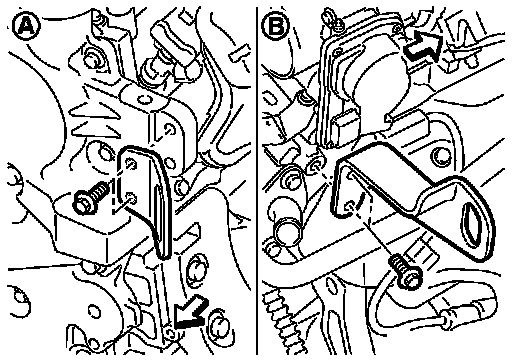 A

B