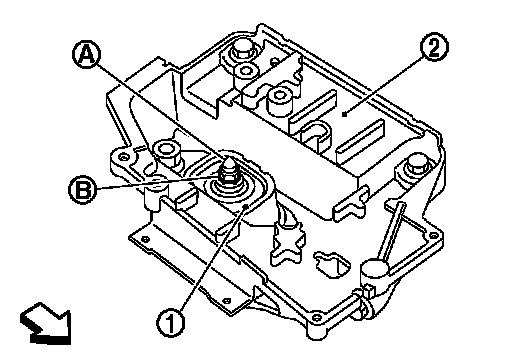 A
2
B
1