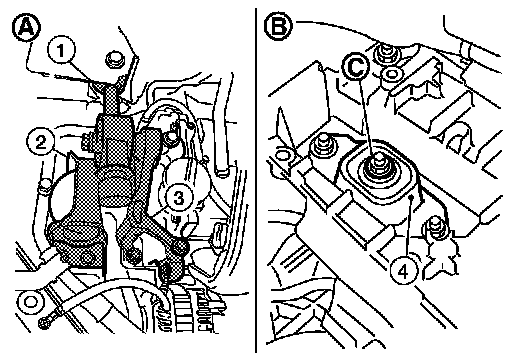 A
1
2
3
B
C
4