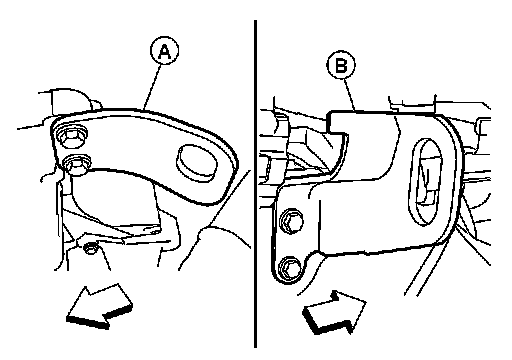 A

B