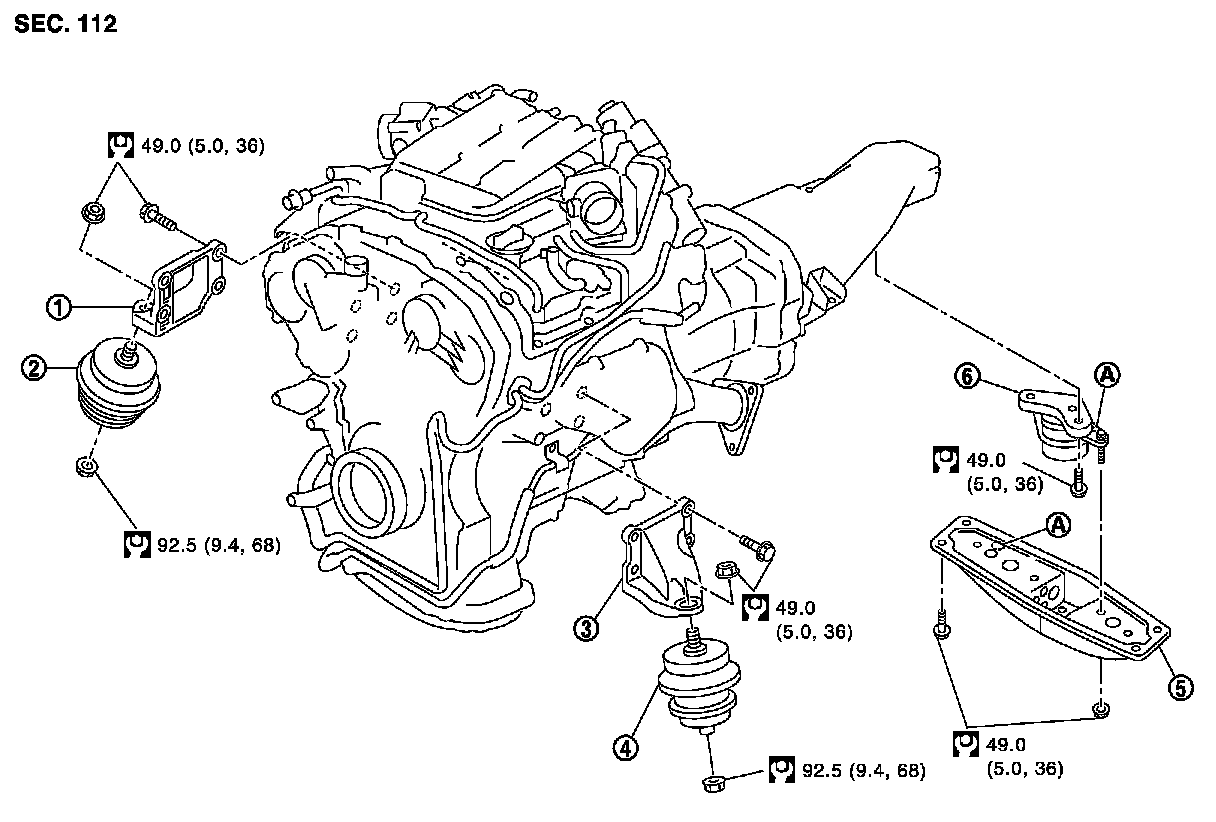 SEC. 112

49.0 (5.0, 36)

1

2

92.5 (9.4, 68)

6

A

49.0 (5.0, 36)

A

3

49.0 (5.0, 36)

4

92.5 (9.4, 68)

5

49.0 (5.0, 36)