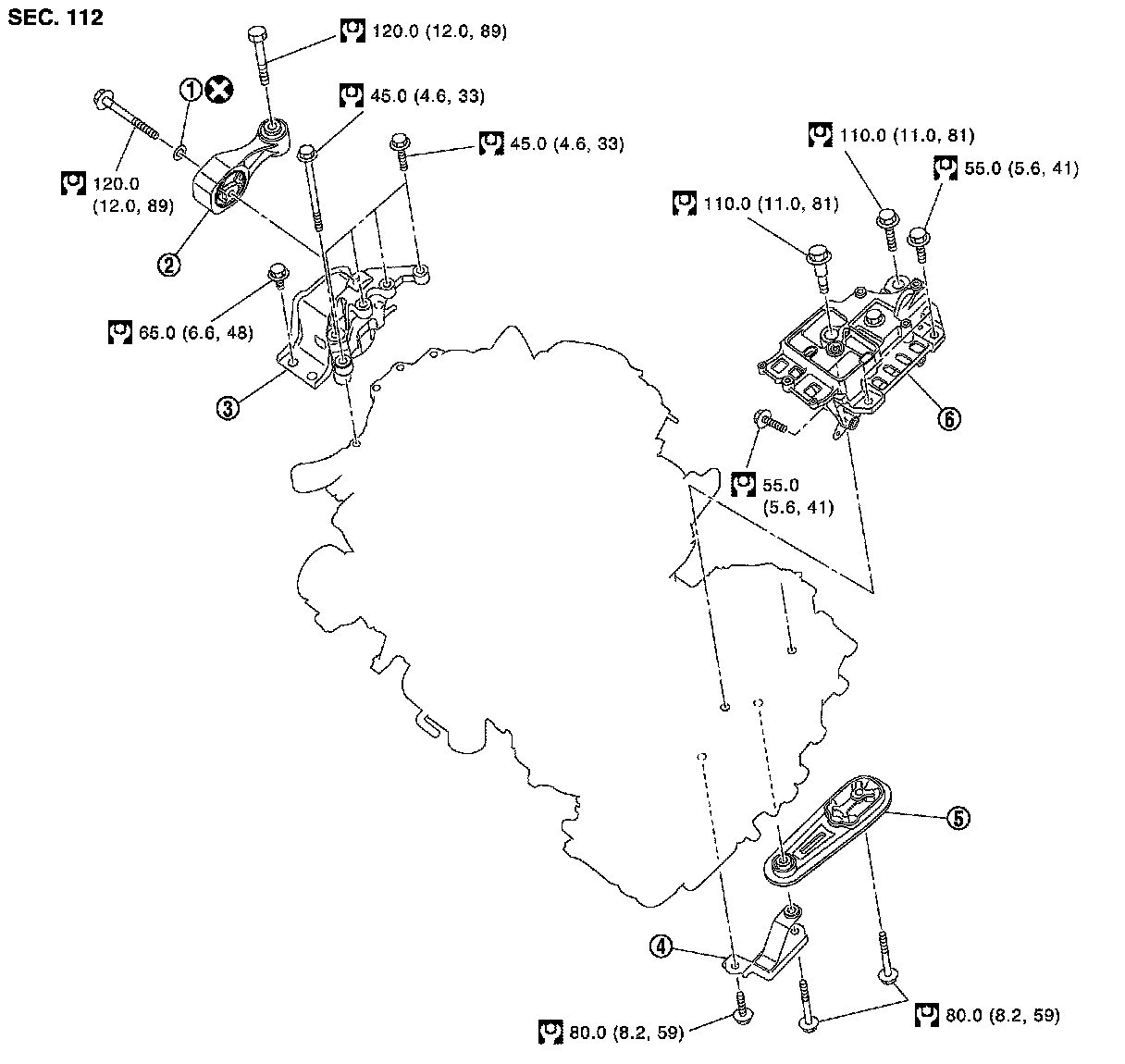 SEC. 112

120.0 (12.0, 89)

1

45.0 (4.6, 33)

45.0 (4.6, 33)

120.0 (12.0, 89)

2

65.0 (6.6, 48)

3

110.0 (11.0, 81)

55.0 (5.6, 41)

110.0 (11.0, 81)

6

55.0 (5.6, 41)

5

4

80.0 (8.2, 59)

80.0 (8.2, 59)