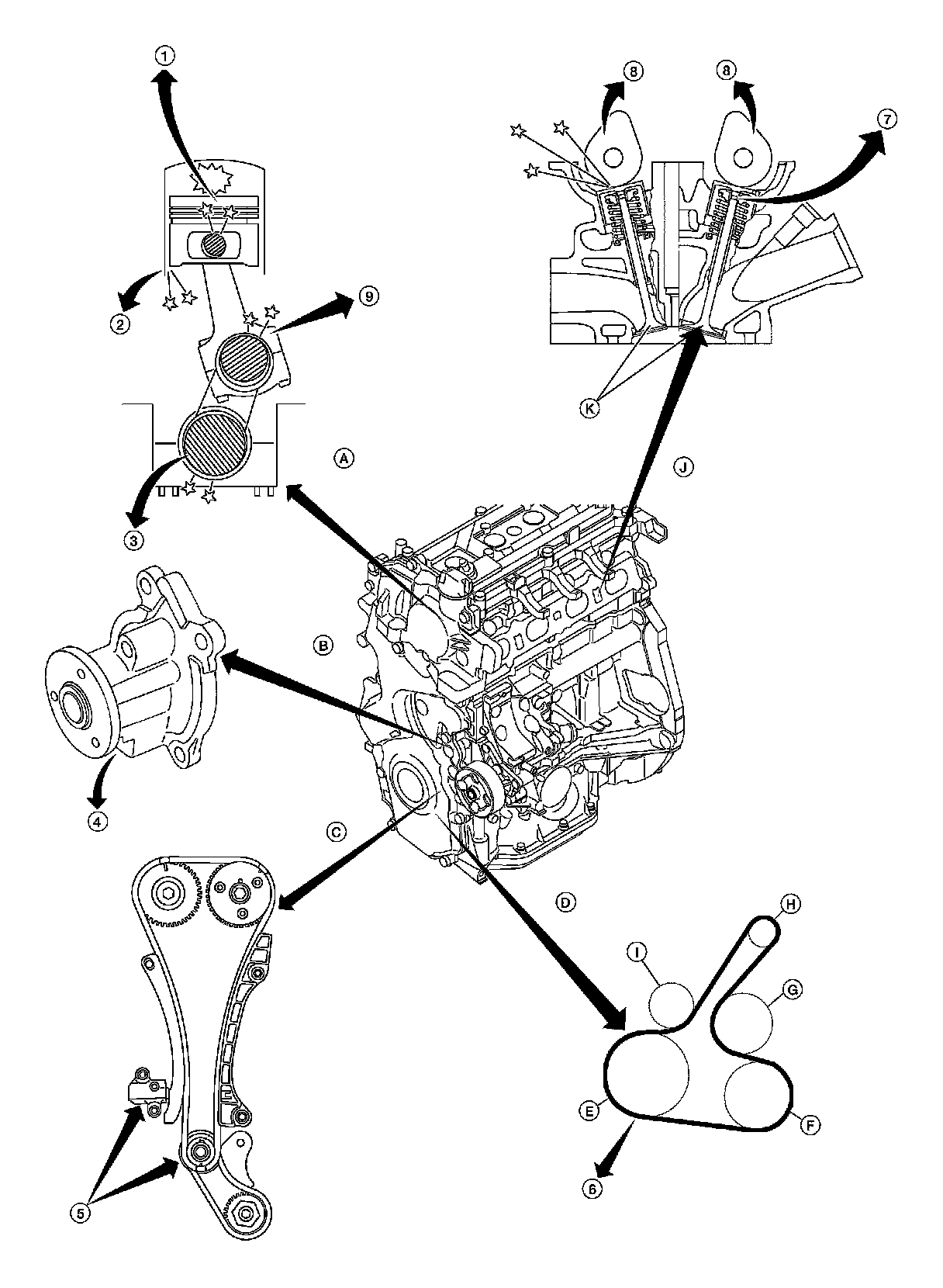 1
8
8
7
2
9
K
A
J
3
B
4
C
D
H
I
G
E
F
5
6