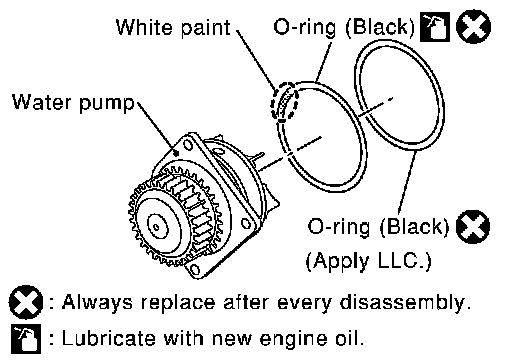 White paint

O-ring (Black)

Water pump

O-ring (Black)
(Apply LLC.)

: Always replace after every disassembly.

: Lubricate with new engine oil.