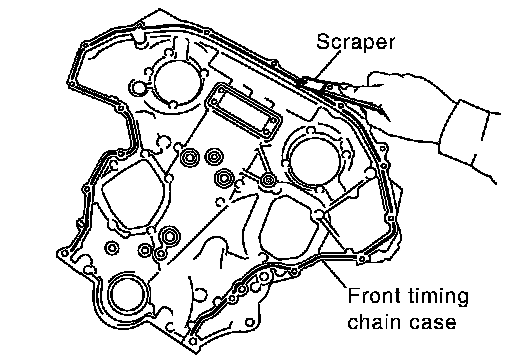 Scraper

Front timing chain case