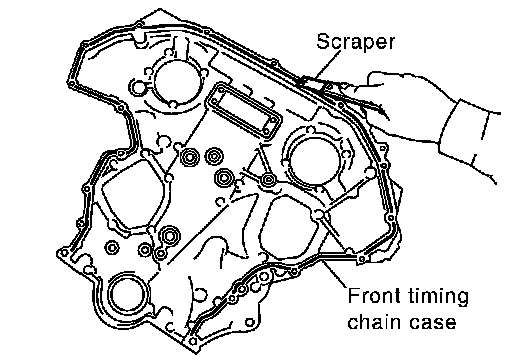 Scraper

Front timing chain case