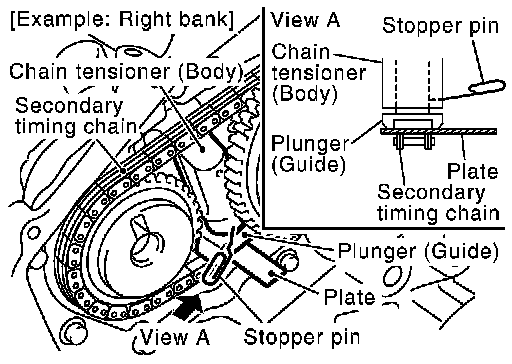 [Example: Right bank]

Chain tensioner (Body)

Secondary timing chain

View A

Stopper pin

Chain tensioner (Body)

Plunger (Guide)

Plate

Secondary timing chain

Plunger (Guide)

Plate

View A

Stopper pin