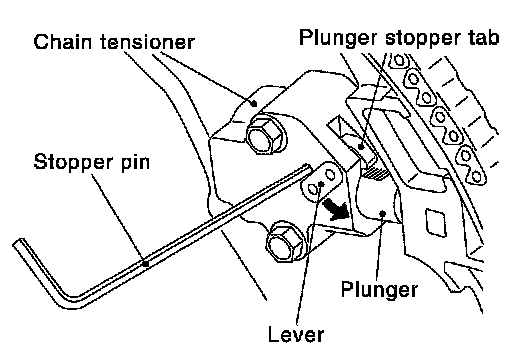 Chain tensioner
Plunger stopper tab
Stopper pin
Plunger
Lever