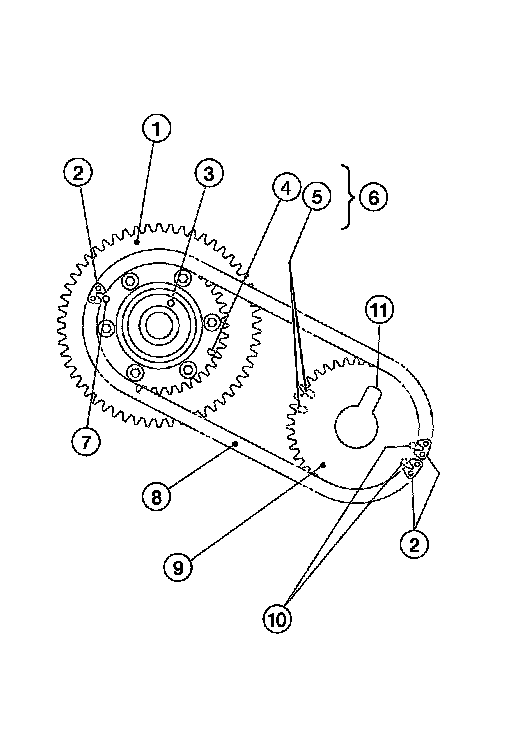 1
2
3
4
5
6
11
7
8
9
2
10