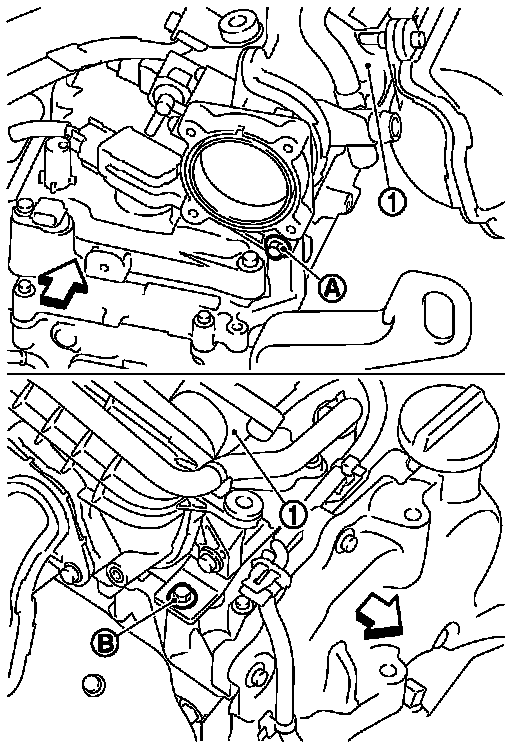 1
A
1
B