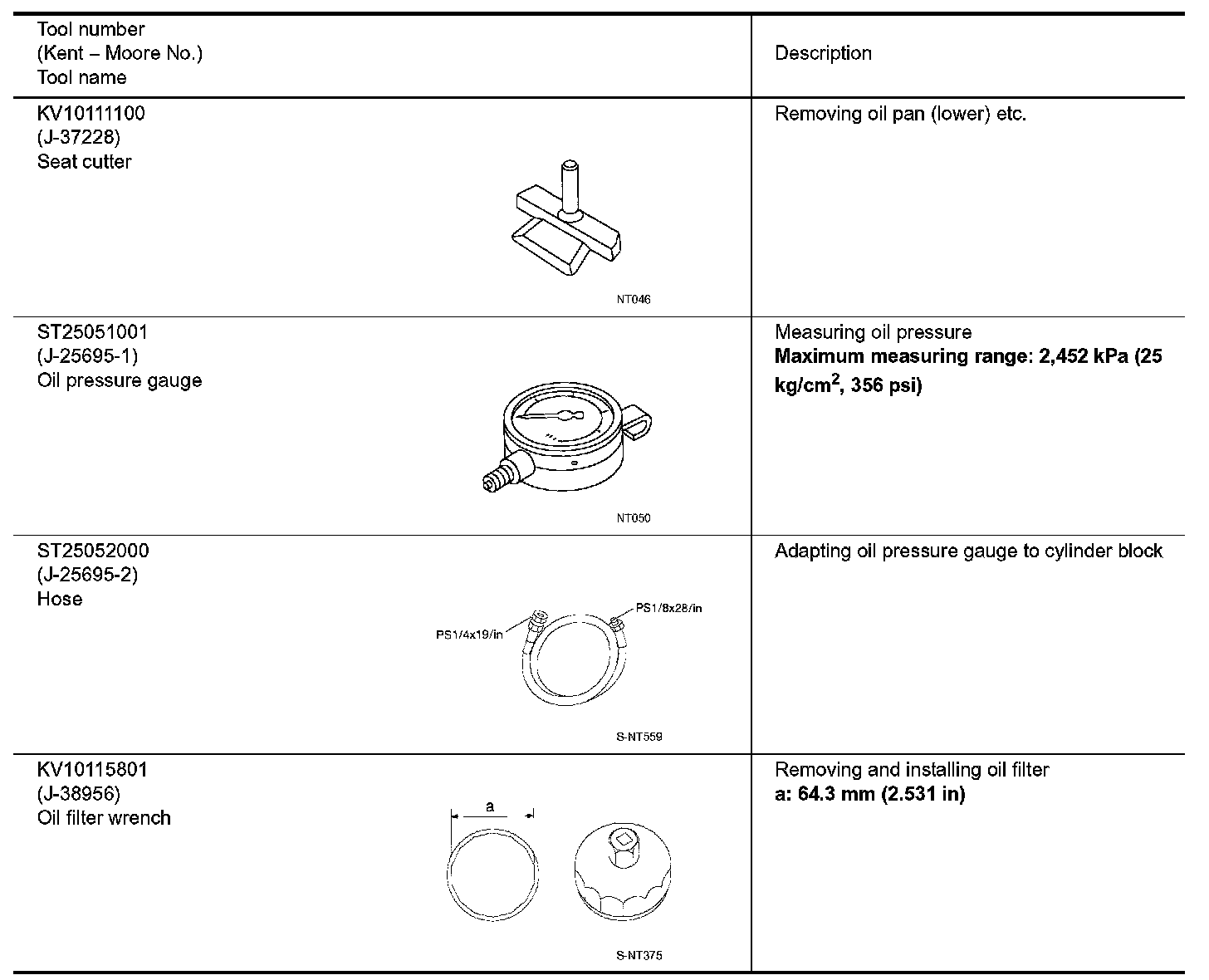 | Tool number (Kent – Moore No.) Tool name | Description |
|---|---|
| KV10111100 (J-37228) Seat cutter NT046 | Removing oil pan (lower) etc. |
| ST25051001 (J-25695-1) Oil pressure gauge NT050 | Measuring oil pressure **Maximum measuring range: 2,452 kPa (25 kg/cm$^2$, 356 psi)** |
| ST25052000 (J-25695-2) Hose PS1/4x19/in PS1/8x28/in S-NT559 | Adapting oil pressure gauge to cylinder block |
| KV10115801 (J-38956) Oil filter wrench a S-NT375 | Removing and installing oil filter **a: 64.3 mm (2.531 in)** |