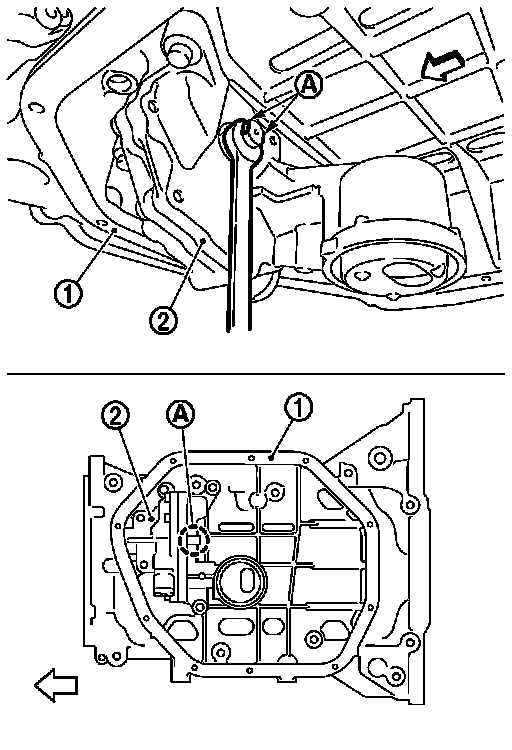 A
1
2
2
A
1