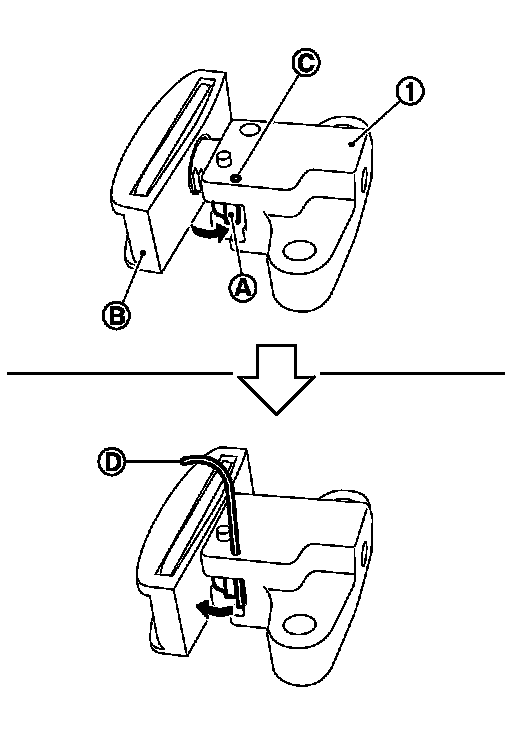 C
1
A
B
D