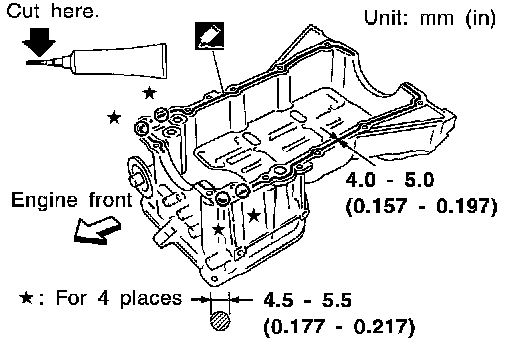 Cut here.

Unit: mm (in)

★

★

4.0 - 5.0
(0.157 - 0.197)

Engine front

★

★

★: For 4 places

4.5 - 5.5
(0.177 - 0.217)