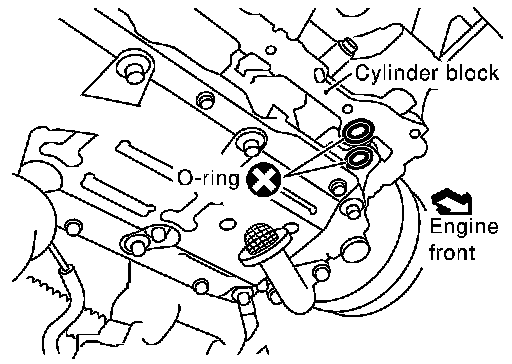 Cylinder block

O-ring

Engine front