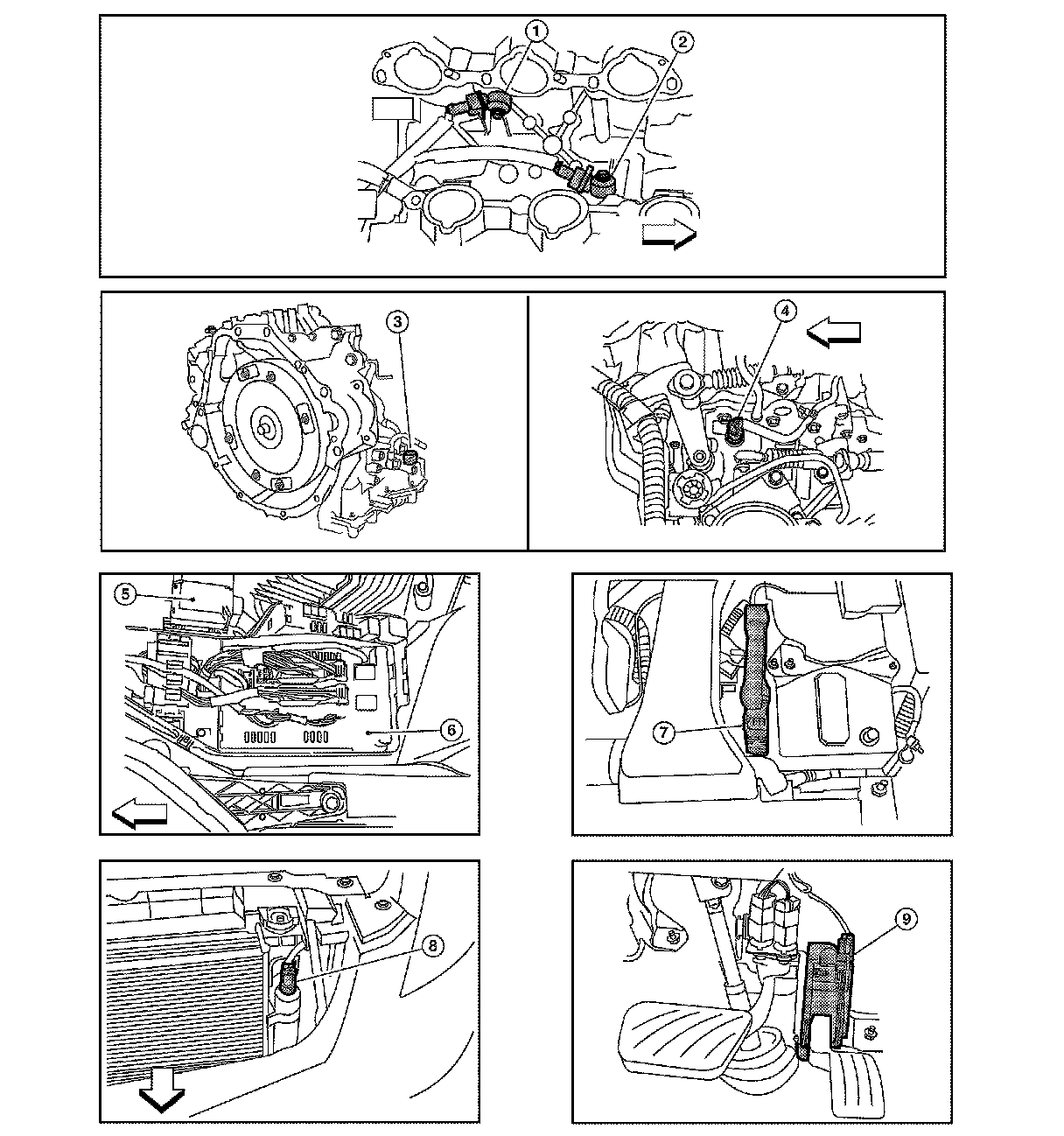 1
2
3
4
5
6
7
8
9