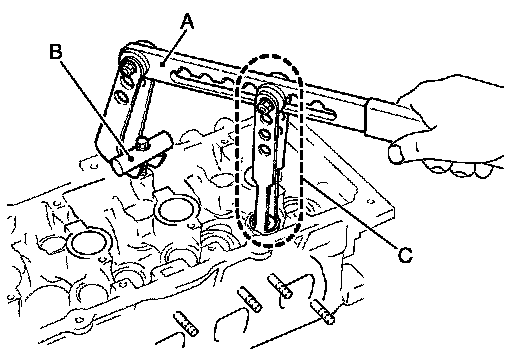 A
B
C