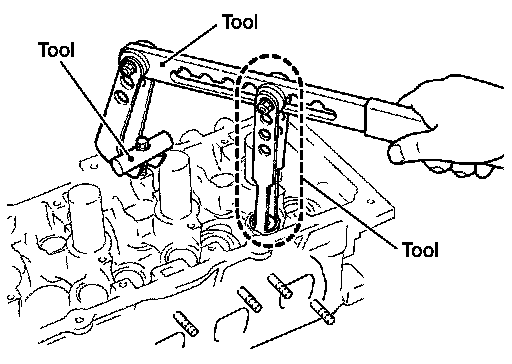 Tool
Tool
Tool