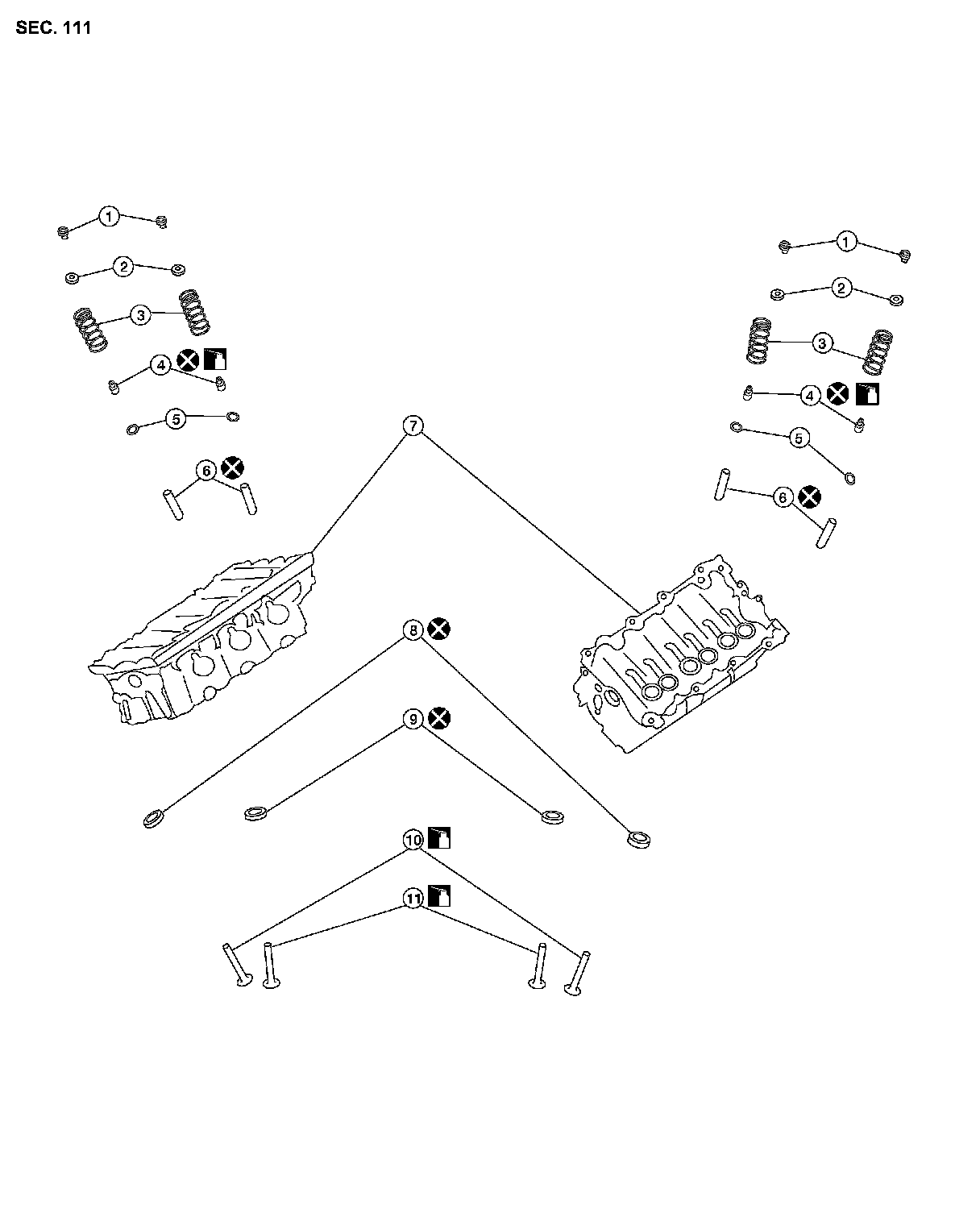 SEC. 111

1
2
3
4
5
6
1
2
3
4
5
6
7
8
9
10
11