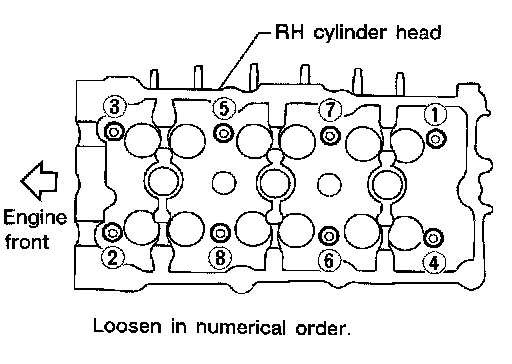 RH cylinder head

3
5
7
1

Engine front

2
8
6
4

Loosen in numerical order.