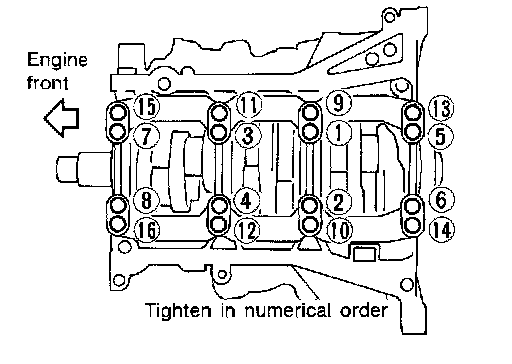 Engine front

15
11
9
13
7
3
1
5
8
4
2
6
16
12
10
14

Tighten in numerical order