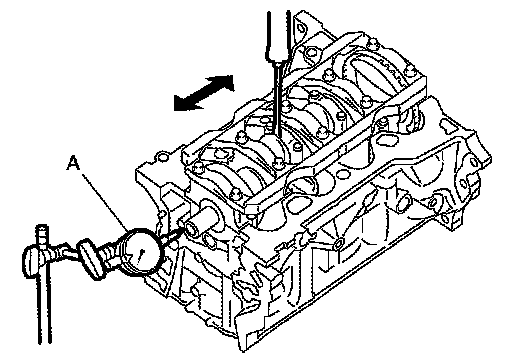 A