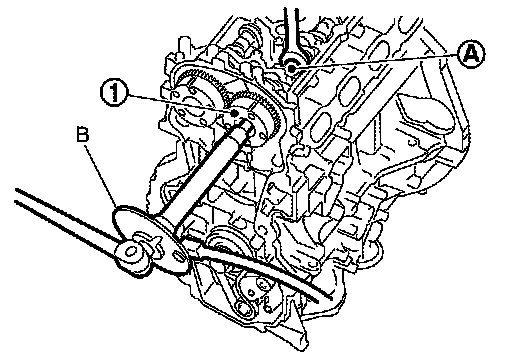 A
1
B