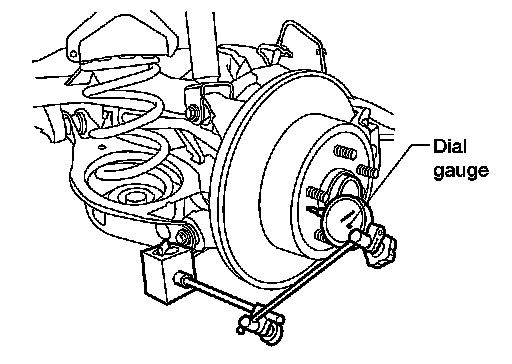 Dial gauge