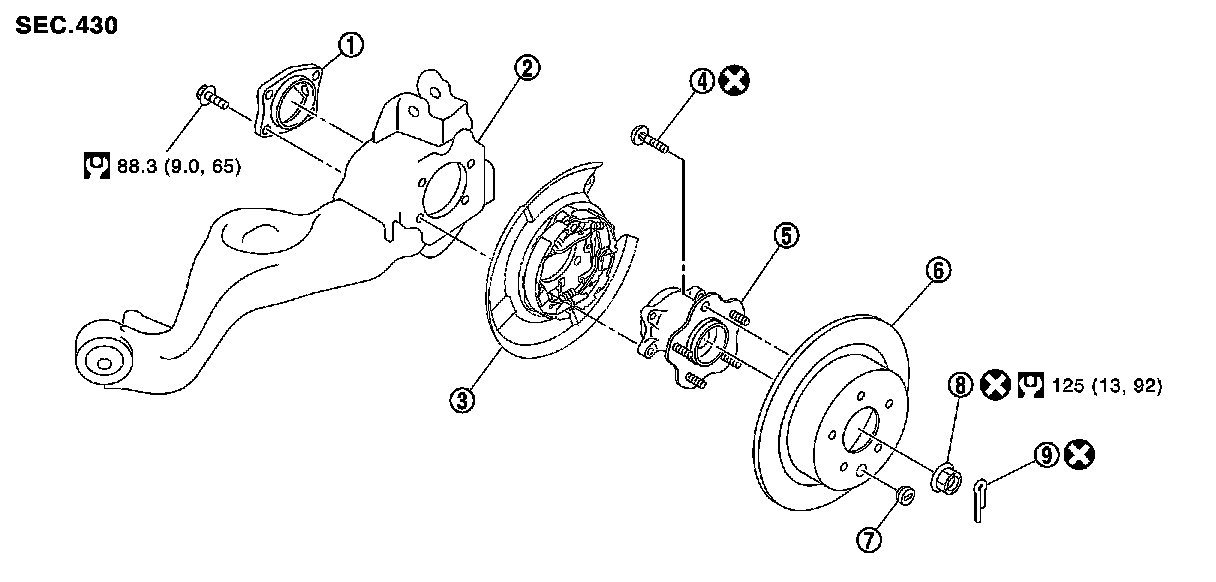 SEC.430

1

2

88.3 (9.0, 65)

4

5

6

3

8 125 (13, 92)

9

7