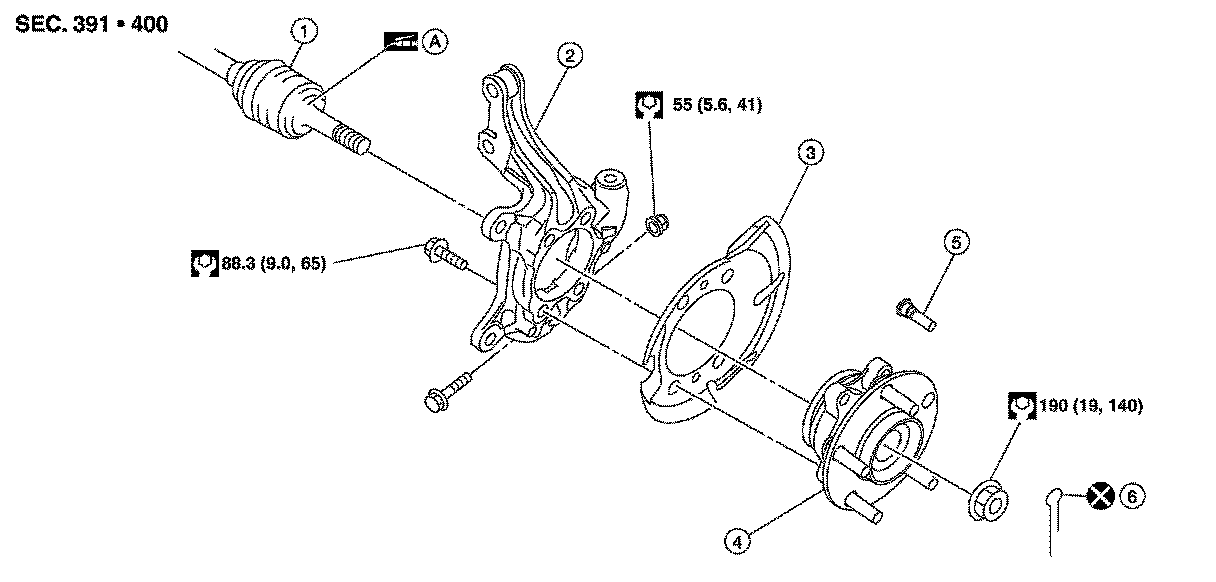 SEC. 391 • 400

1

A

2

55 (5.6, 41)

3

88.3 (9.0, 65)

5

190 (19, 140)

4

6