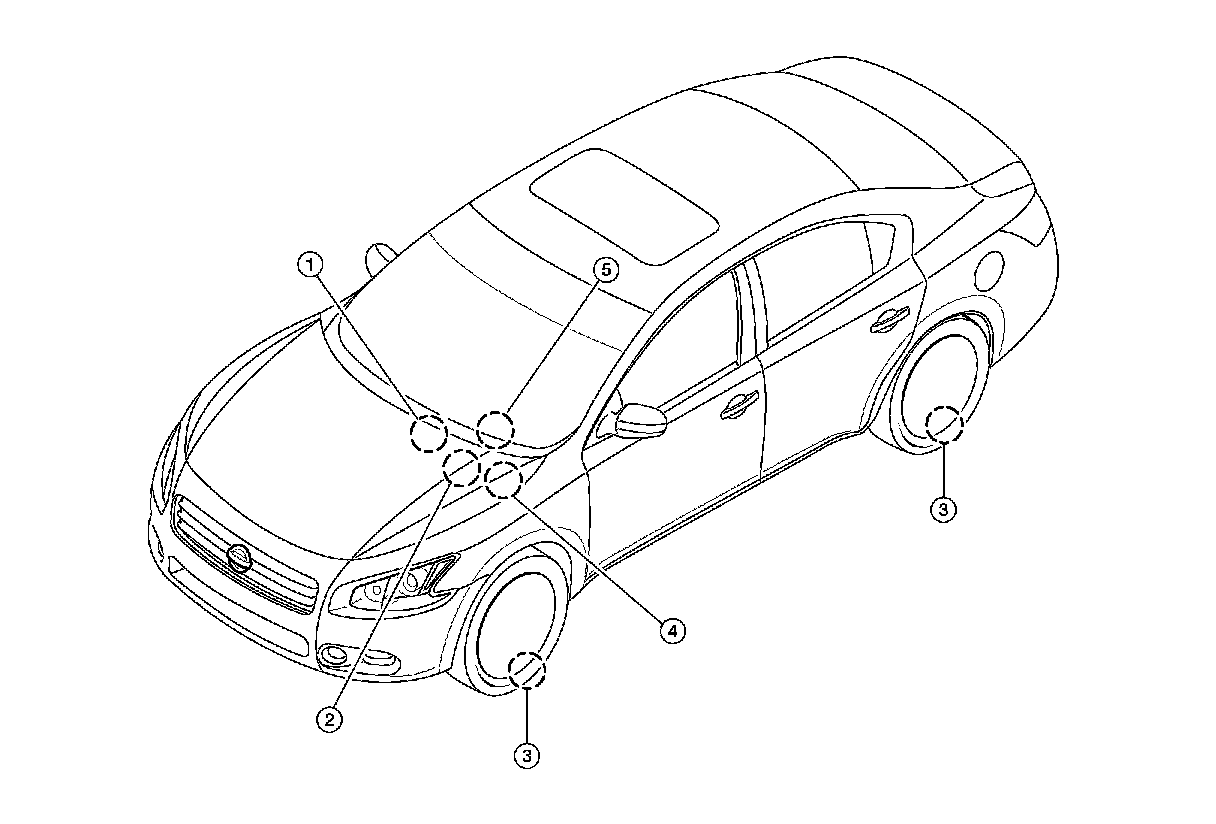 1
5
3
4
2
3